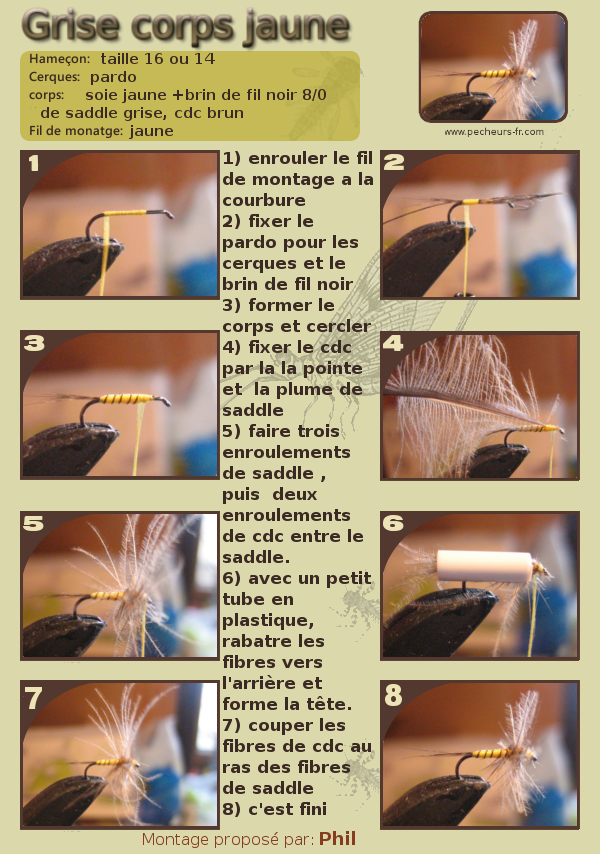 Grise corps jaune

Hameçon: taille 16 ou 14
Cerques: pardo
corps: soie jaune +brin de fil noir 8/0
de saddle grise, cdc brun
Fil de monatge: jaune

www.pecheurs-fr.com

1

1) enrouler le fil de montage a la courbure
2) fixer le pardo pour les cerques et le brin de fil noir
3) former le corps et cercler
4) fixer le cdc par la la pointe et la plume de saddle
5) faire trois enroulements de saddle , puis deux enroulements de cdc entre le saddle.
6) avec un petit tube en plastique, rabatre les fibres vers l'arrière et forme la tête.
7) couper les fibres de cdc au ras des fibres de saddle
8) c'est fini

2

3

4

5

6

7

8

Montage proposé par: Phil